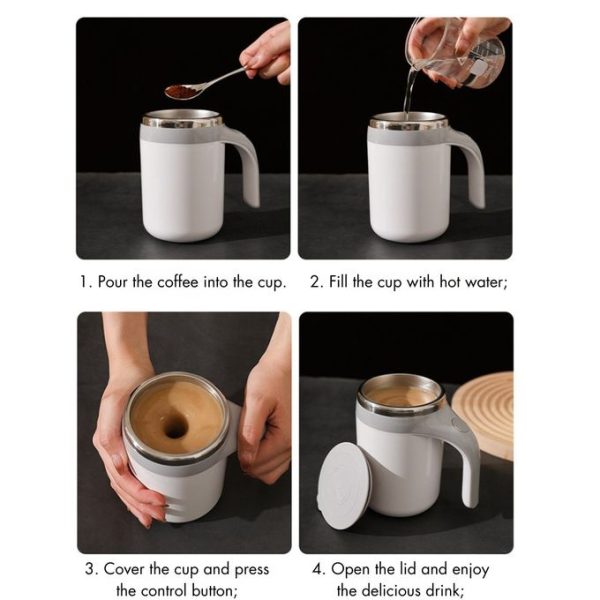 1. Pour the coffee into the cup.

2. Fill the cup with hot water;

3. Cover the cup and press the control button;

4. Open the lid and enjoy the delicious drink;