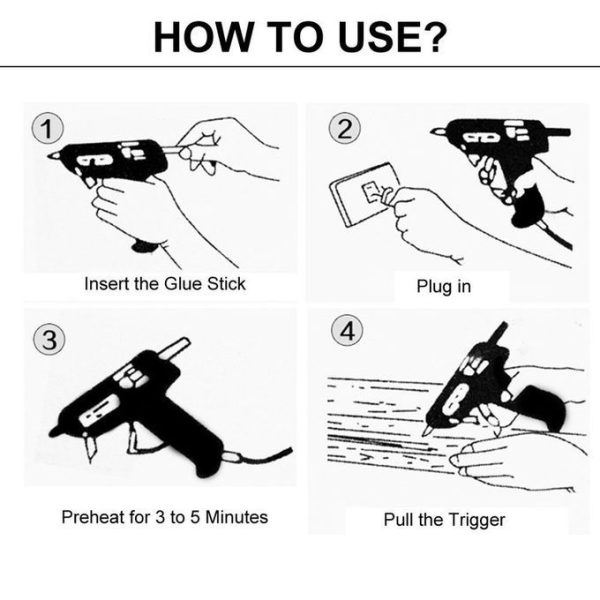 HOW TO USE?

1

Insert the Glue Stick

2

Plug in

3

Preheat for 3 to 5 Minutes

4

Pull the Trigger